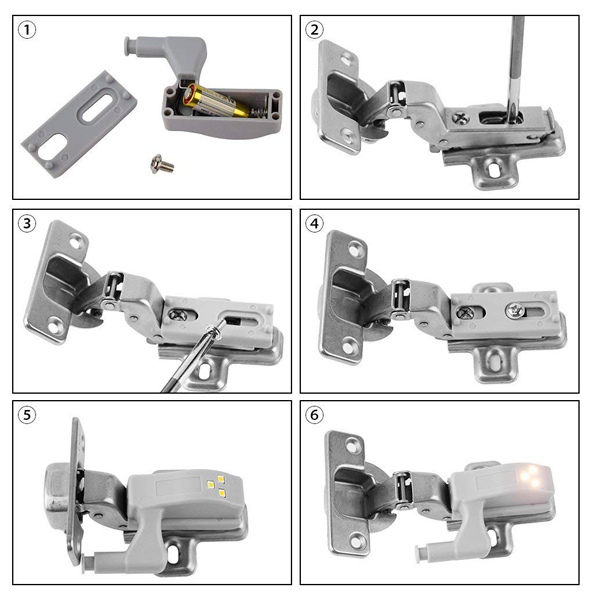 ①

②

③

④

⑤

⑥